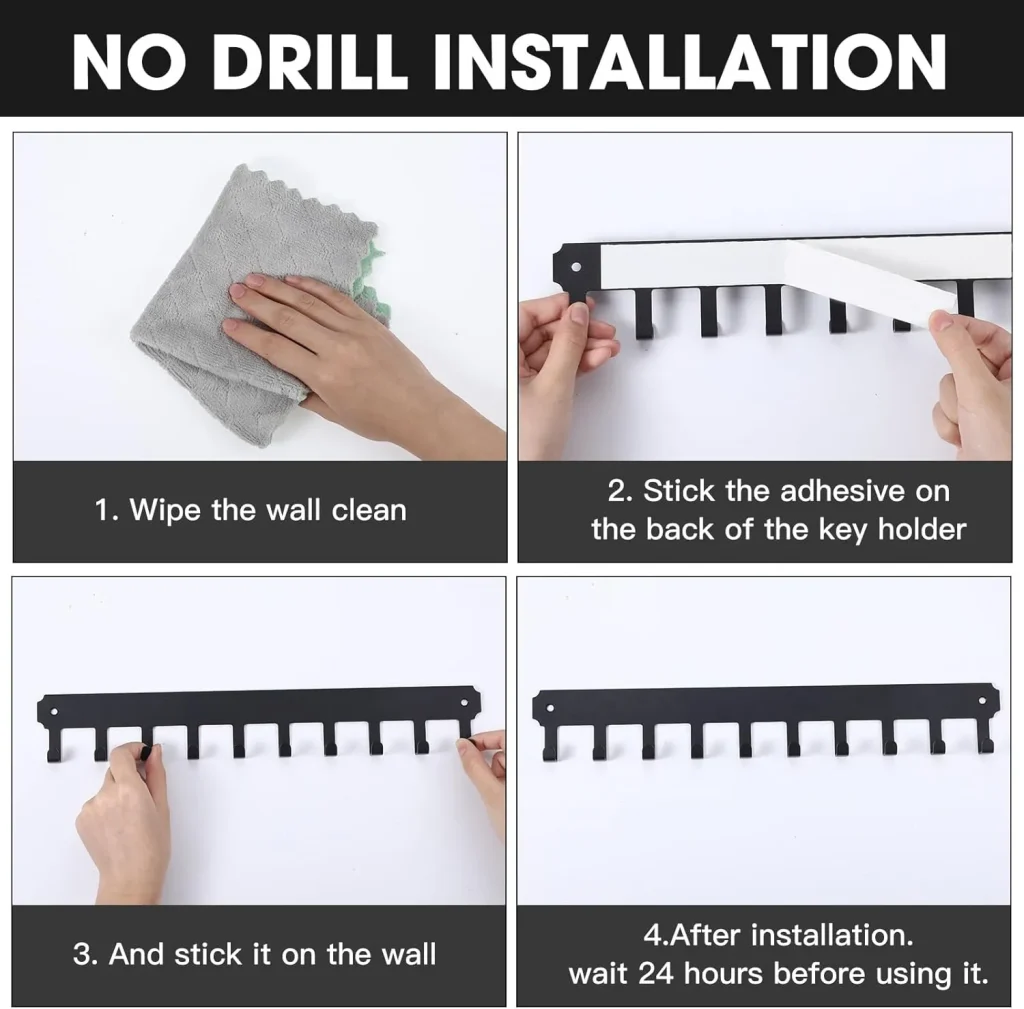 NO DRILL INSTALLATION

1. Wipe the wall clean

2. Stick the adhesive on the back of the key holder

3. And stick it on the wall

4.After installation. wait 24 hours before using it.